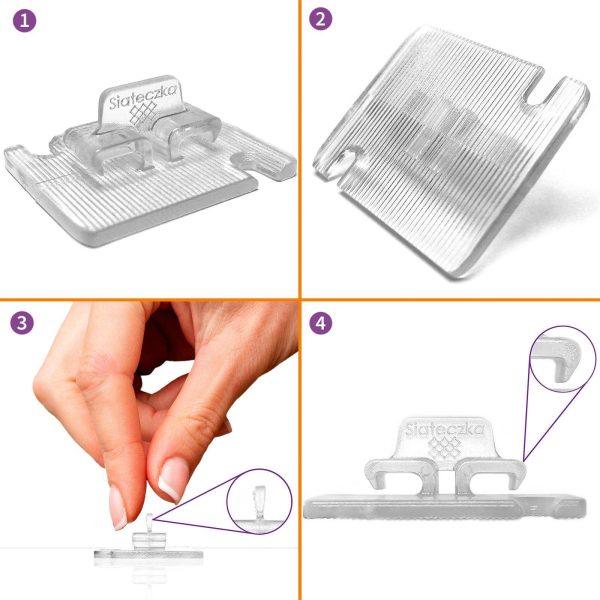 1

Siateczka

2

3

4

Siateczka